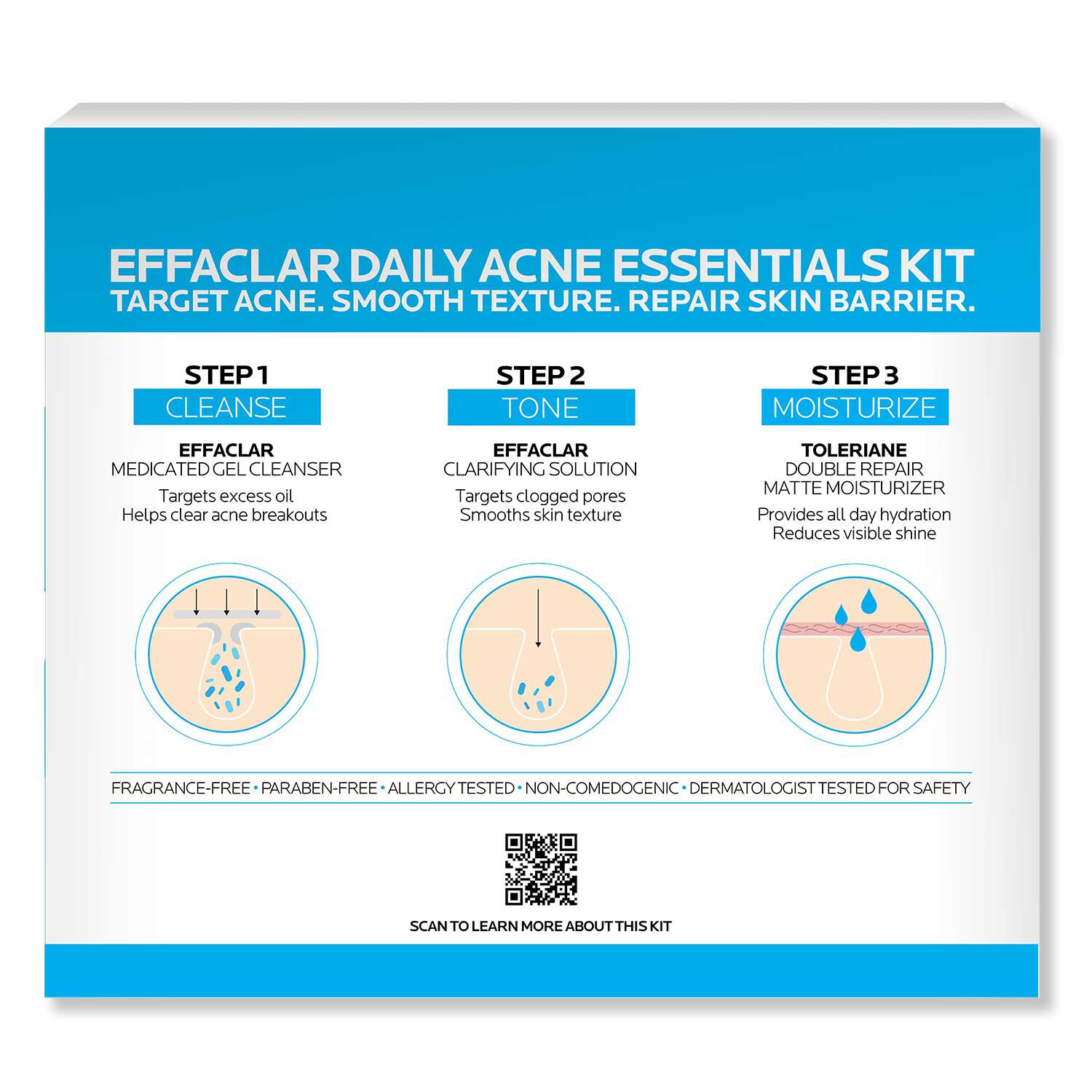 EFFACLAR DAILY ACNE ESSENTIALS KIT
TARGET ACNE. SMOOTH TEXTURE. REPAIR SKIN BARRIER.

STEP 1
CLEANSE
EFFACLAR
MEDICATED GEL CLEANSER
Targets excess oil
Helps clear acne breakouts

STEP 2
TONE
EFFACLAR
CLARIFYING SOLUTION
Targets clogged pores
Smooths skin texture

STEP 3
MOISTURIZE
TOLERIANE
DOUBLE REPAIR
MATTE MOISTURIZER
Provides all day hydration
Reduces visible shine

FRAGRANCE-FREE • PARABEN-FREE • ALLERGY TESTED • NON-COMEDOGENIC • DERMATOLOGIST TESTED FOR SAFETY

SCAN TO LEARN MORE ABOUT THIS KIT